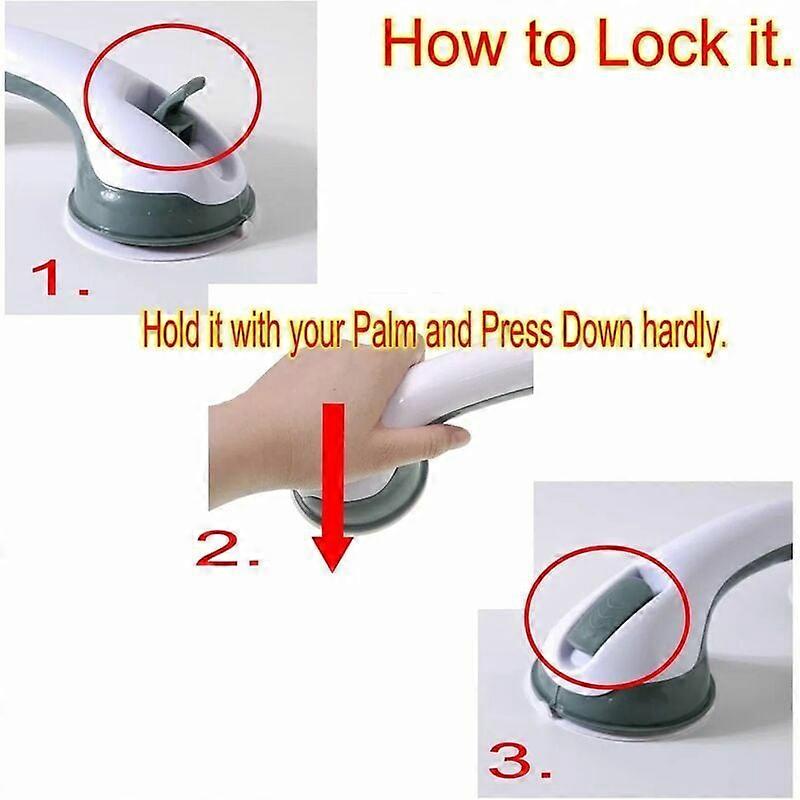 How to Lock it.

1.

Hold it with your Palm and Press Down hardly.

2.

3.